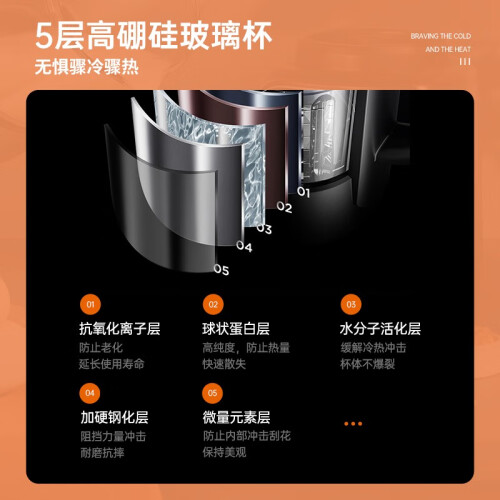 5层高硼硅玻璃杯
无惧骤冷骤热

BRAVING THE COLD
AND THE HEAT

01
02
03
04
05

01
抗氧化离子层
防止老化
延长使用寿命

02
球状蛋白层
高纯度，防止热量
快速散失

03
水分子活化层
缓解冷热冲击
杯体不爆裂

04
加硬钢化层
阻挡力量冲击
耐磨抗摔

05
微量元素层
防止内部冲击刮花
保持美观

...