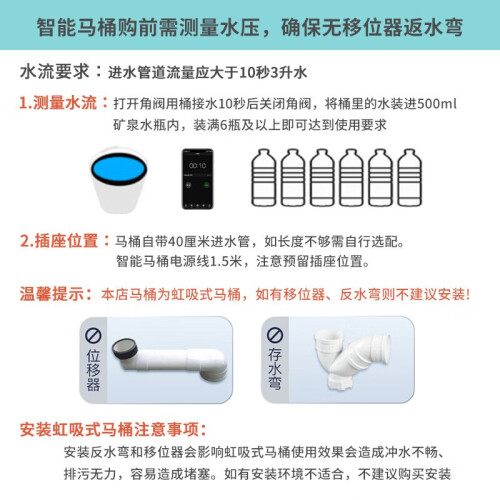 智能马桶购前需测量水压，确保无移位器返水弯

水流要求：进水管道流量应大于10秒3升水

1.测量水流：打开角阀用桶接水10秒后关闭角阀，将桶里的水装进500ml矿泉水瓶内，装满6瓶及以上即可达到使用要求

00:10

2.插座位置：马桶自带40厘米进水管，如长度不够需自行选配。智能马桶电源线1.5米，注意预留插座位置。

温馨提示：本店马桶为虹吸式马桶，如有移位器、反水弯则不建议安装!

位移器

存水弯

安装虹吸式马桶注意事项：

安装反水弯和移位器会影响虹吸式马桶使用效果会造成冲水不畅、排污无力，容易造成堵塞。如有安装环境不适合，不建议购买安装