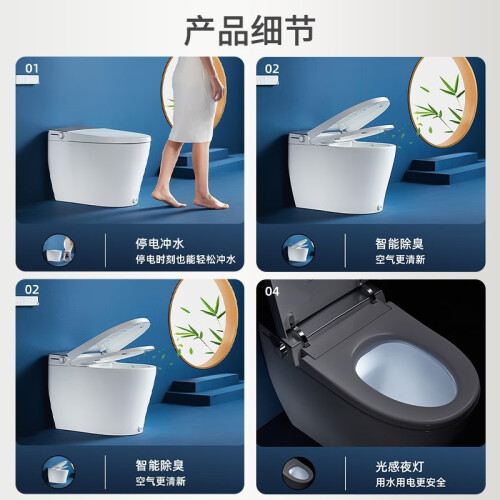 产品细节

01

停电冲水
停电时刻也能轻松冲水

02

智能除臭
空气更清新

02

智能除臭
空气更清新

04

光感夜灯
用水用电更安全