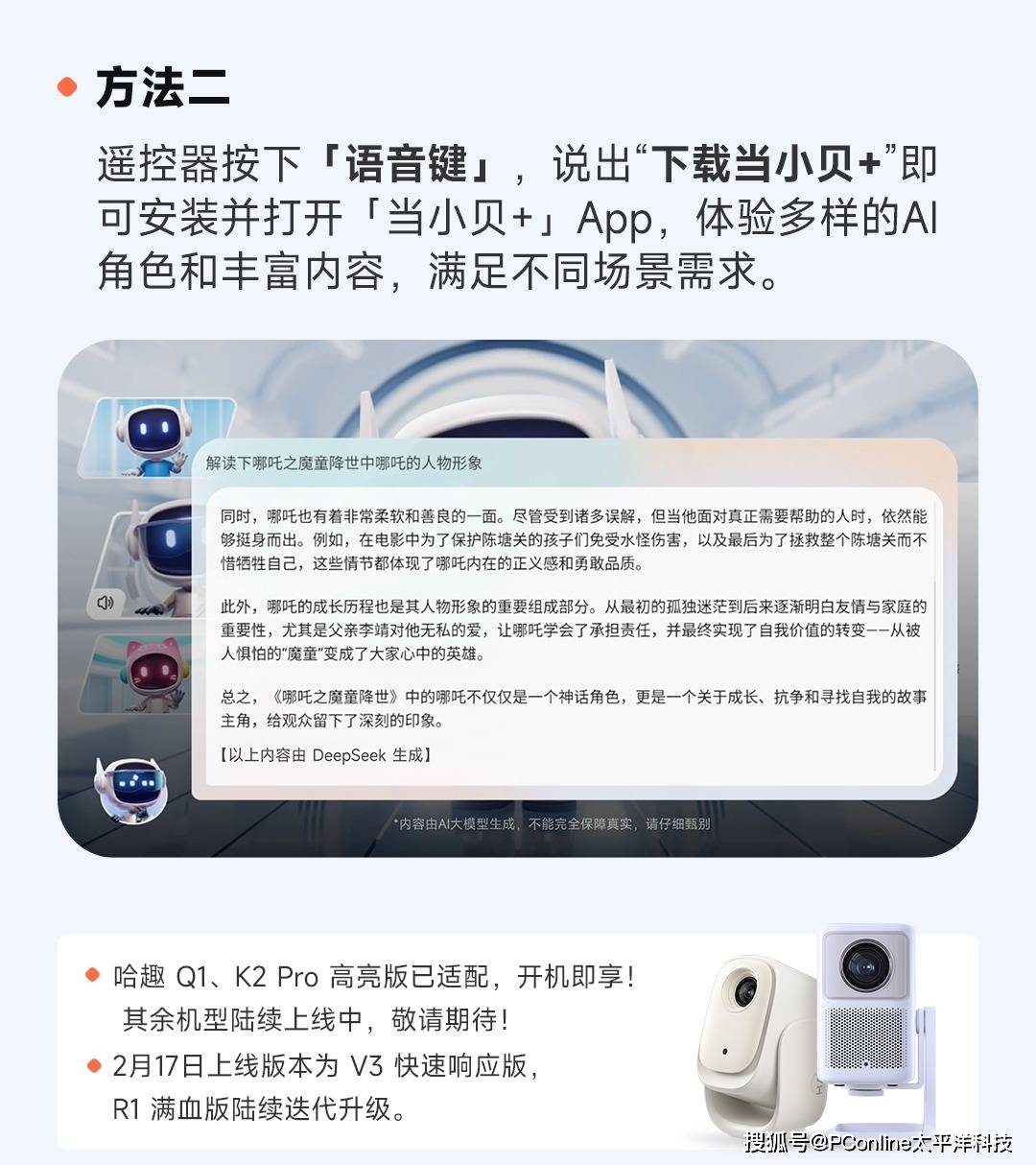 方法二

遥控器按下「语音键」，说出“下载当小贝+”即可安装并打开「当小贝+」App，体验多样的AI角色和丰富内容，满足不同场景需求。

解读下哪吒之魔童降世中哪吒的人物形象

同时，哪吒也有着非常柔软和善良的一面。尽管受到诸多误解，但当他面对真正需要帮助的人时，依然能够挺身而出。例如，在电影中为了保护陈塘关的孩子们免受水怪伤害，以及最后为了拯救整个陈塘关而不惜牺牲自己，这些情节都体现了哪吒内在的正义感和勇敢品质。

此外，哪吒的成长历程也是其人物形象的重要组成部分。从最初的孤独迷茫到后来逐渐明白友情与家庭的重要性，尤其是父亲李靖对他无私的爱，让哪吒学会了承担责任，并最终实现了自我价值的转变——从被人惧怕的“魔童”变成了大家心中的英雄。

总之，《哪吒之魔童降世》中的哪吒不仅仅是一个神话角色，更是一个关于成长、抗争和寻找自我的故事主角，给观众留下了深刻的印象。

【以上内容由 DeepSeek 生成】

*内容由AI大模型生成，不能完全保障真实，请仔细甄别

哈趣 Q1、K2 Pro 高亮版已适配，开机即享！其余机型陆续上线中，敬请期待！

2月17日上线版本为 V3 快速响应版，R1 满血版陆续迭代升级。

搜狐号@PConline太平洋科技