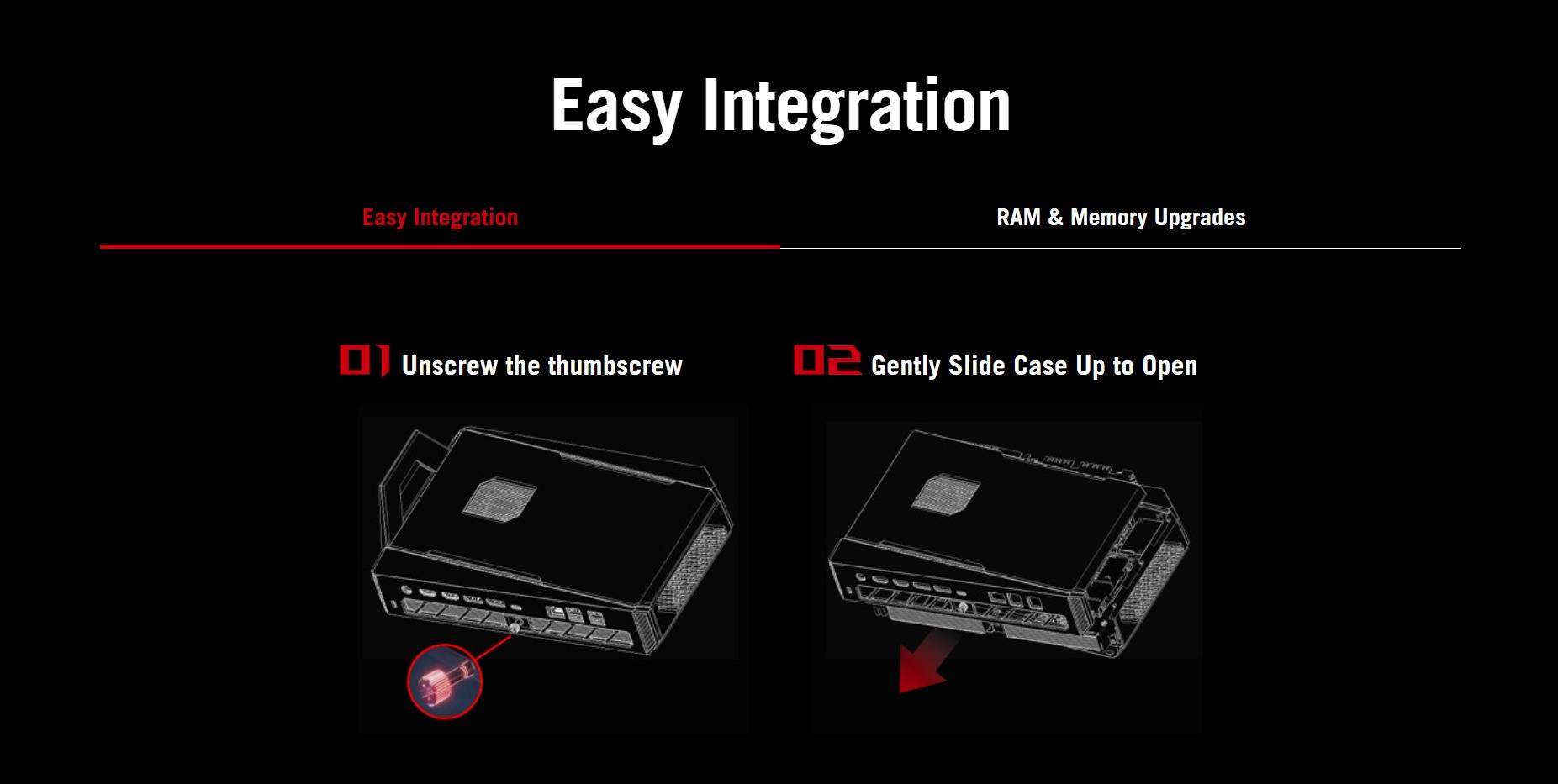 Easy Integration

Easy Integration

RAM & Memory Upgrades

01 Unscrew the thumbscrew

02 Gently Slide Case Up to Open