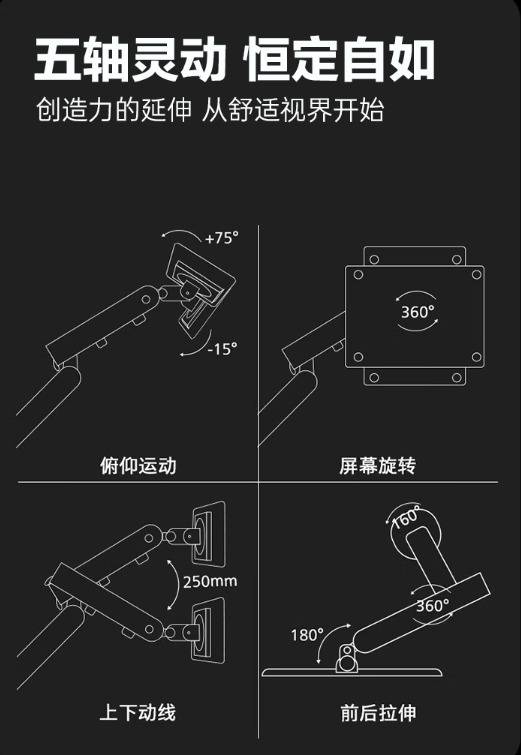 五轴灵动 恒定自如

创造力的延伸 从舒适视界开始

+75°

-15°

俯仰运动

360°

屏幕旋转

250mm

上下动线

160°

360°

180°

前后拉伸