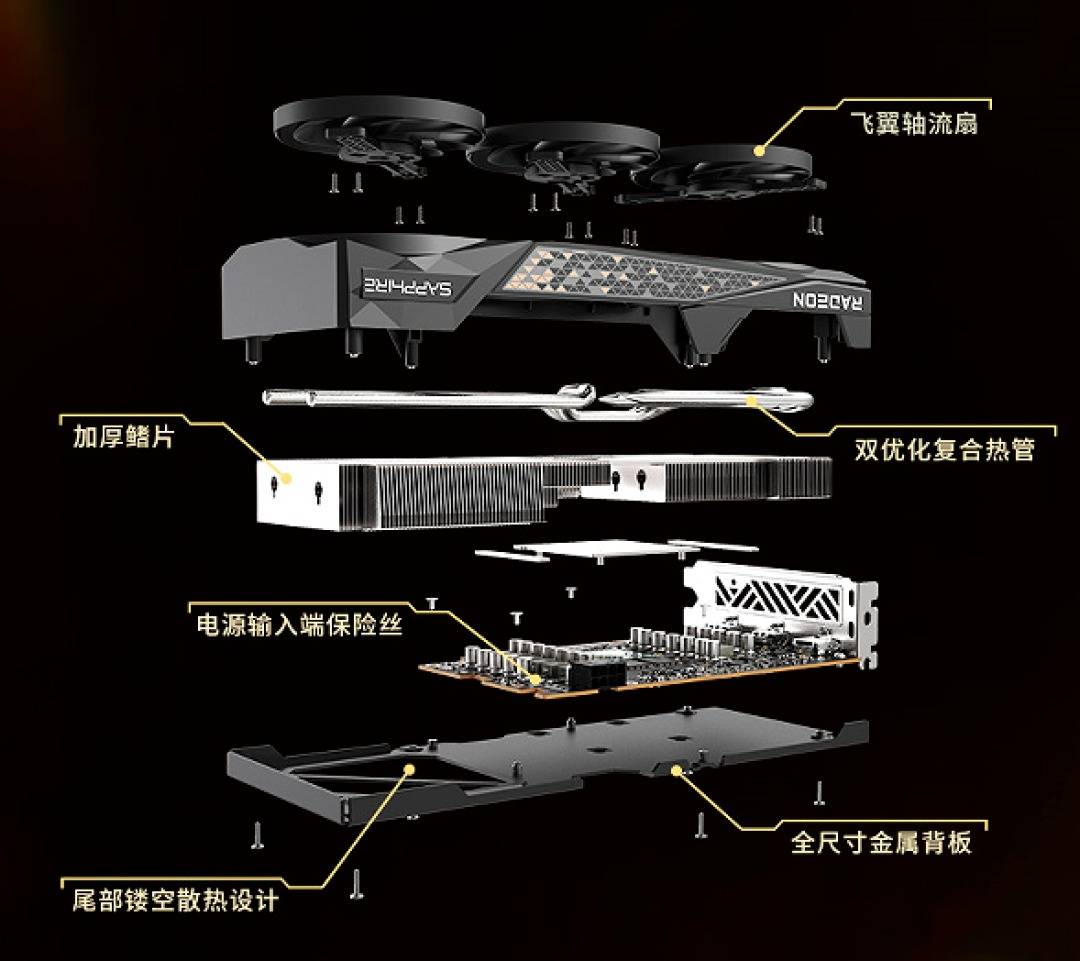 飞翼轴流扇

SAPPHIRE

RADEON

加厚鳍片

双优化复合热管

电源输入端保险丝

全尺寸金属背板

尾部镂空散热设计