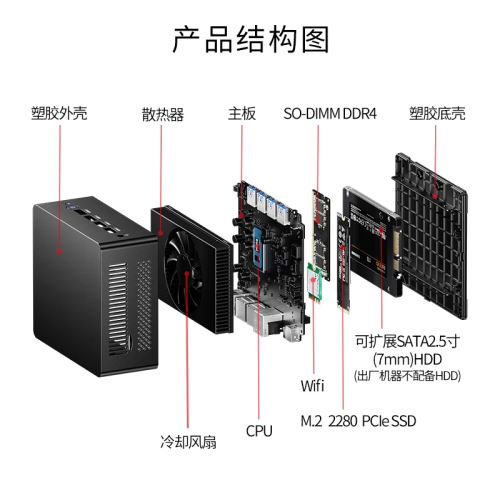 产品结构图

塑胶外壳

散热器

主板

SO-DIMM DDR4

塑胶底壳

可扩展SATA2.5寸 (7mm)HDD (出厂机器不配备HDD)

Wifi

M.2 2280 PCIe SSD

CPU

冷却风扇