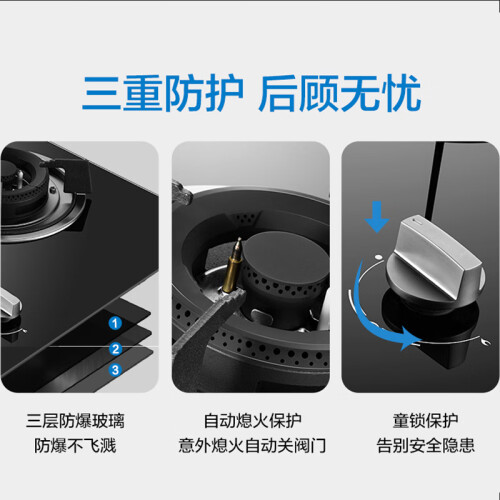 三重防护 后顾无忧

1
2
3

三层防爆玻璃
防爆不飞溅

自动熄火保护
意外熄火自动关阀门

童锁保护
告别安全隐患