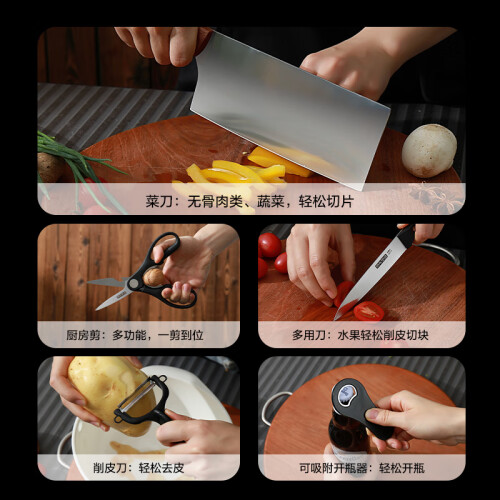 菜刀：无骨肉类、蔬菜，轻松切片

厨房剪：多功能，一剪到位

多用刀：水果轻松削皮切块

削皮刀：轻松去皮

可吸附开瓶器：轻松开瓶