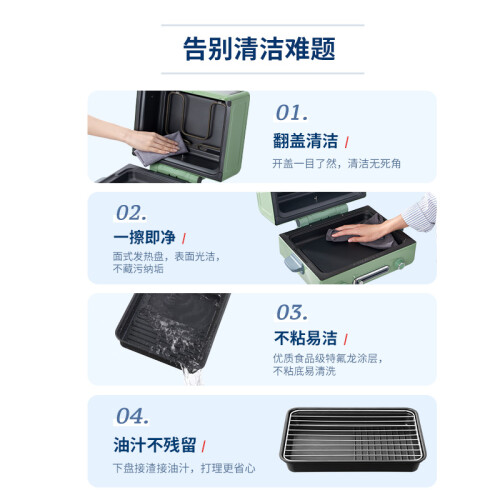 告别清洁难题

01.
翻盖清洁 /
开盖一目了然，清洁无死角

02.
一擦即净 /
面式发热盘，表面光洁，不藏污纳垢

03.
不粘易洁 /
优质食品级特氟龙涂层，不粘底易清洗

04.
油汁不残留 /
下盘接渣接油汁，打理更省心