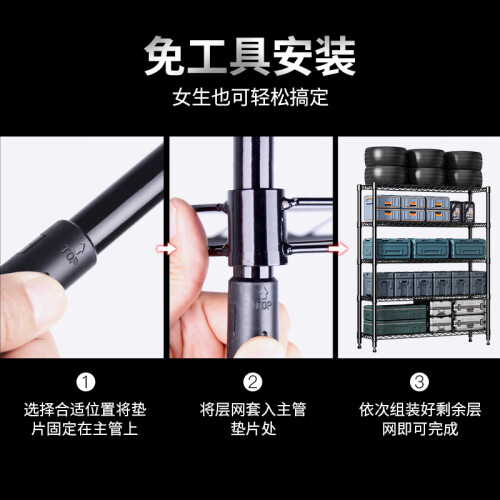 免工具安装
女生也可轻松搞定

TOP

TOP

①
选择合适位置将垫片固定在主管上

②
将层网套入主管垫片处

③
依次组装好剩余层网即可完成