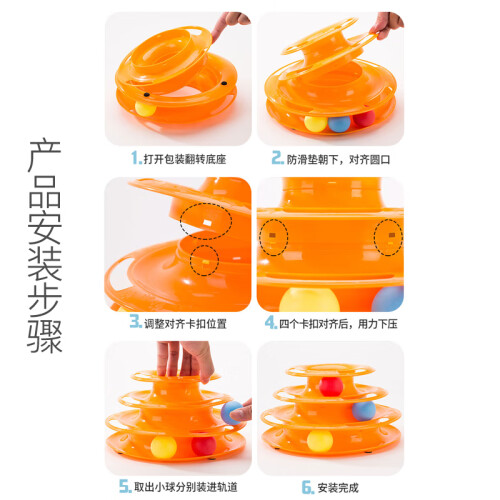 产品安装步骤

1. 打开包装翻转底座

2. 防滑垫朝下，对齐圆口

3. 调整对齐卡扣位置

4. 四个卡扣对齐后，用力下压

5. 取出小球分别装进轨道

6. 安装完成