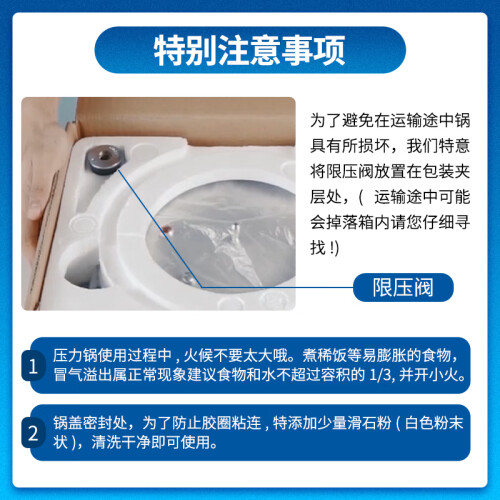 特别注意事项

为了避免在运输途中锅具有所损坏，我们特意将限压阀放置在包装夹层处，（ 运输途中可能会掉落箱内请您仔细寻找 !)

限压阀

1 压力锅使用过程中 , 火候不要太大哦。煮稀饭等易膨胀的食物，冒气溢出属正常现象建议食物和水不超过容积的 1/3, 并开小火。

2 锅盖密封处，为了防止胶圈粘连 , 特添加少量滑石粉 ( 白色粉末状 )，清洗干净即可使用。