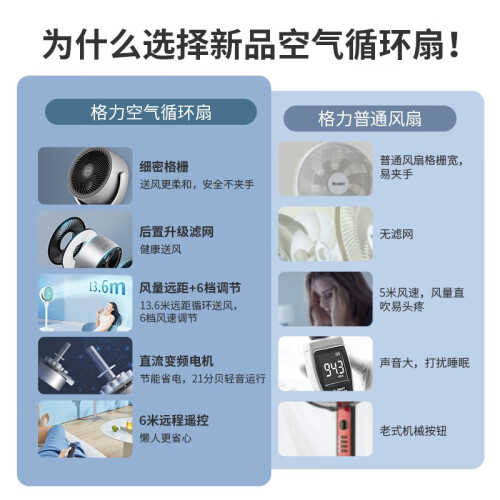 为什么选择新品空气循环扇！

格力空气循环扇

细密格栅
送风更柔和，安全不夹手

后置升级滤网
健康送风

13.6m

风量远距+6档调节
13.6米远距循环送风，6档风速调节

直流变频电机
节能省电，21分贝轻音运行

6米远程遥控
懒人更省心

格力普通风扇

普通风扇格栅宽，易夹手

无滤网

5米风速，风量直吹易头疼

943

声音大，打扰睡眠

老式机械按钮