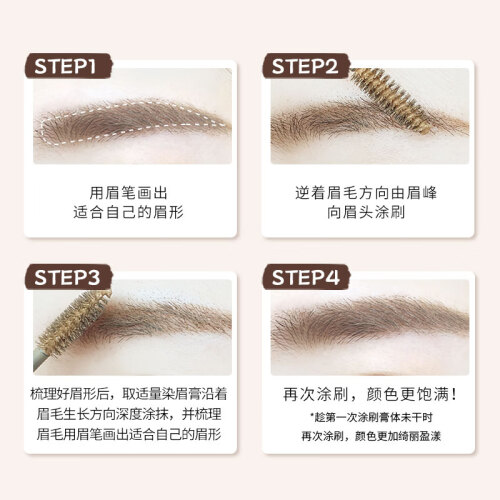 STEP1

用眉笔画出
适合自己的眉形

STEP2

逆着眉毛方向由眉峰
向眉头涂刷

STEP3

梳理好眉形后，取适量染眉膏沿着眉毛生长方向深度涂抹，并梳理眉毛用眉笔画出适合自己的眉形

STEP4

再次涂刷，颜色更饱满！

*趁第一次涂刷膏体未干时
再次涂刷，颜色更加绮丽盈漾