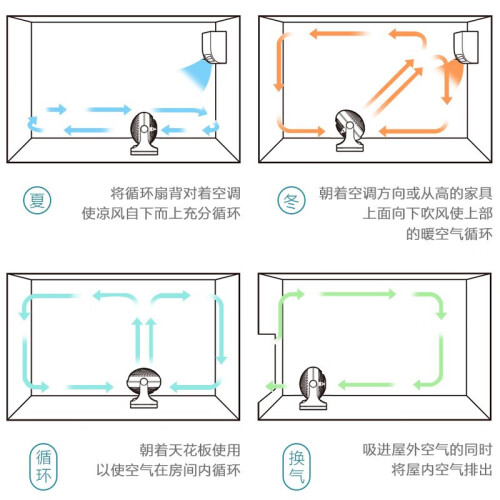 夏

将循环扇背对着空调
使凉风自下而上充分循环

冬

朝着空调方向或从高的家具
上面向下吹风使上部
的暖空气循环

循环

朝着天花板使用
以使空气在房间内循环

换气

吸进屋外空气的同时
将屋内空气排出