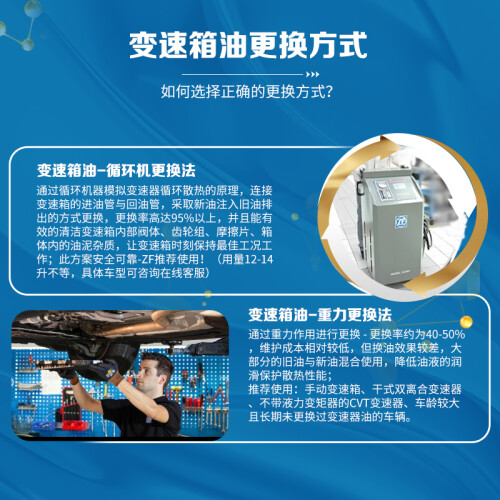 变速箱油更换方式

如何选择正确的更换方式？

变速箱油–循环机更换法

通过循环机器模拟变速器循环散热的原理，连接变速箱的进油管与回油管，采取新油注入旧油排出的方式更换，更换率高达95%以上，并且能有效的清洁变速箱内部阀体、齿轮组、摩擦片、箱体内的油泥杂质，让变速箱时刻保持最佳工况工作；此方案安全可靠-ZF推荐使用！（用量12-14升不等，具体车型可咨询在线客服）

ZF

变速箱油–重力更换法

通过重力作用进行更换 - 更换率约为40-50%，维护成本相对较低，但换油效果较差，大部分的旧油与新油混合使用，降低油液的润滑保护散热性能；
推荐使用：手动变速箱、干式双离合变速器、不带液力变矩器的CVT变速器、车龄较大且长期未更换过变速器油的车辆。