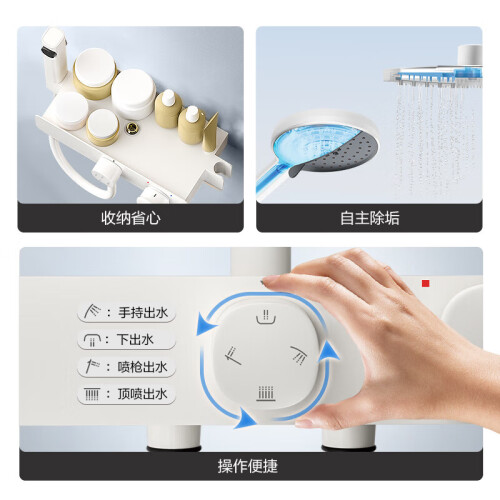 收纳省心

自主除垢

：手持出水

：下出水

：喷枪出水

：顶喷出水

操作便捷