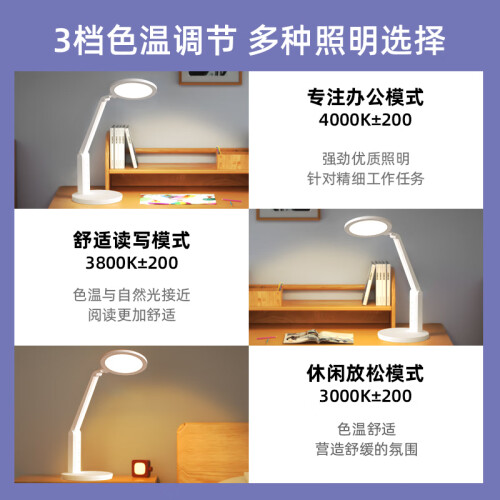 3档色温调节 多种照明选择

专注办公模式
4000K±200

强劲优质照明
针对精细工作任务

舒适读写模式
3800K±200

色温与自然光接近
阅读更加舒适

休闲放松模式
3000K±200

色温舒适
营造舒缓的氛围