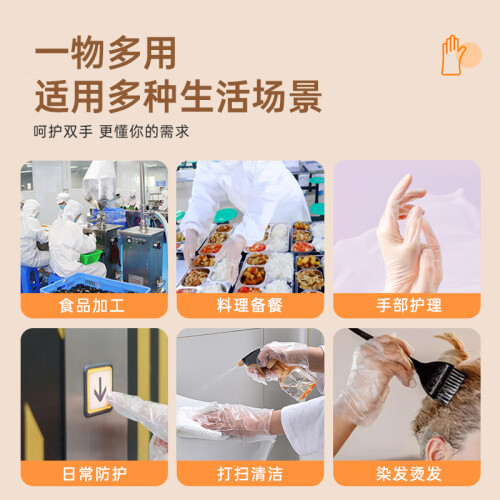 一物多用
适用多种生活场景

呵护双手 更懂你的需求

食品加工

料理备餐

手部护理

日常防护

打扫清洁

染发烫发