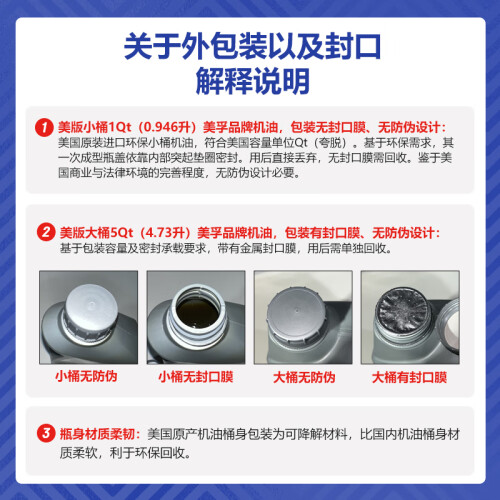 关于外包装以及封口
解释说明

1 美版小桶1Qt（0.946升）美孚品牌机油，包装无封口膜、无防伪设计：
美国原装进口环保小桶机油，符合美国容量单位Qt（夸脱）。基于环保需求，其一次成型瓶盖依靠内部突起垫圈密封。用后直接丢弃，无封口膜需回收。鉴于美国商业与法律环境的完善程度，无防伪设计必要。

2 美版大桶5Qt（4.73升）美孚品牌机油，包装有封口膜、无防伪设计：
基于包装容量及密封承载要求，带有金属封口膜，用后需单独回收。

小桶无防伪

小桶无封口膜

大桶无防伪

大桶有封口膜

3 瓶身材质柔韧：美国原产机油桶身包装为可降解材料，比国内机油桶身材质柔软，利于环保回收。