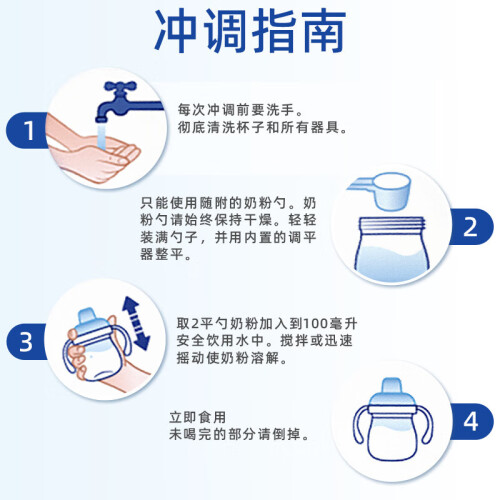 冲调指南

1

每次冲调前要洗手。
彻底清洗杯子和所有器具。

只能使用随附的奶粉勺。奶粉勺请始终保持干燥。轻轻装满勺子，并用内置的调平器整平。

2

3

取2平勺奶粉加入到100毫升安全饮用水中。搅拌或迅速摇动使奶粉溶解。

立即食用
未喝完的部分请倒掉。

4