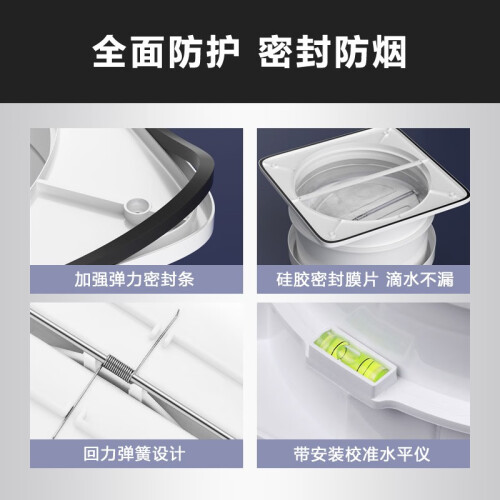 全面防护 密封防烟

加强弹力密封条

硅胶密封膜片 滴水不漏

回力弹簧设计

带安装校准水平仪