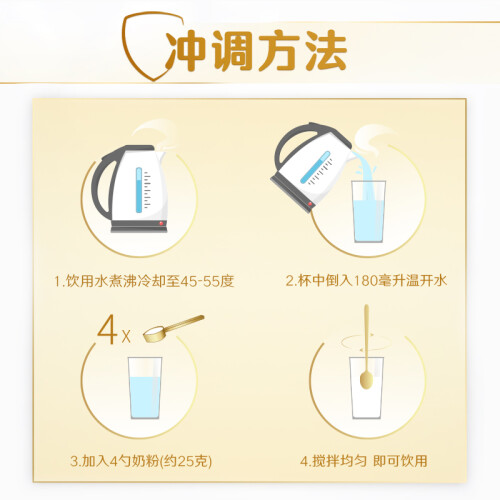 冲调方法

1.饮用水煮沸冷却至45-55度

2.杯中倒入180毫升温开水

4x

3.加入4勺奶粉(约25克)

4.搅拌均匀 即可饮用