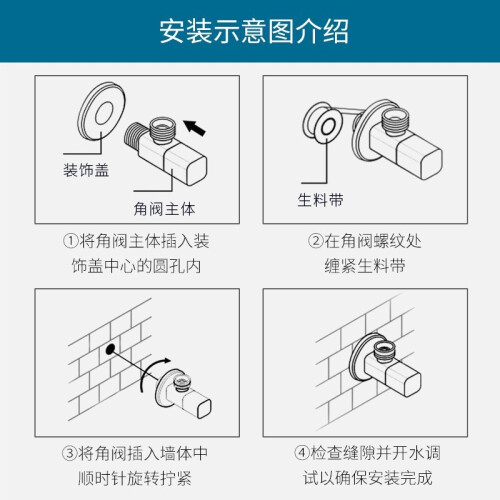 安装示意图介绍

装饰盖

角阀主体

①将角阀主体插入装饰盖中心的圆孔内

生料带

②在角阀螺纹处缠紧生料带

③将角阀插入墙体中顺时针旋转拧紧

④检查缝隙并开水调试以确保安装完成