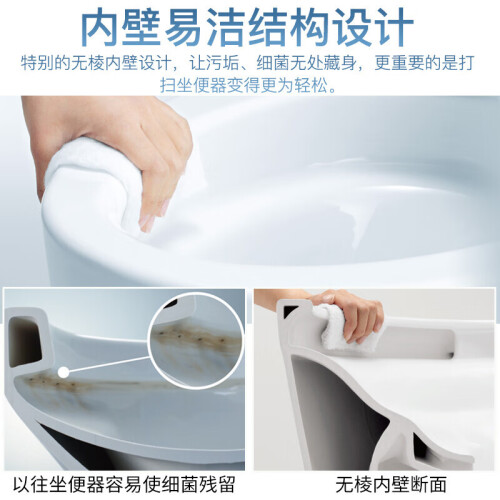 内壁易洁结构设计

特别的无棱内壁设计，让污垢、细菌无处藏身，更重要的是打扫坐便器变得更为轻松。

以往坐便器容易使细菌残留

无棱内壁断面