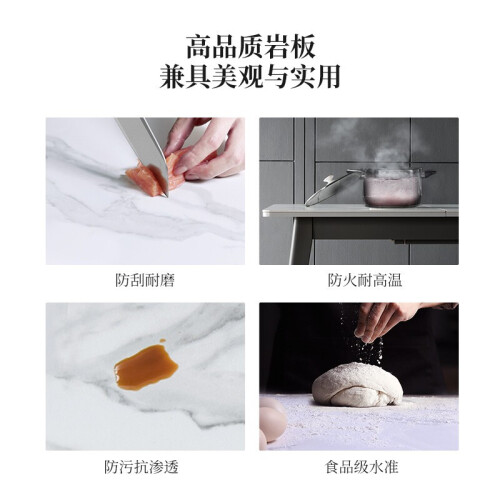 高品质岩板
兼具美观与实用

防刮耐磨

防火耐高温

防污抗渗透

食品级水准