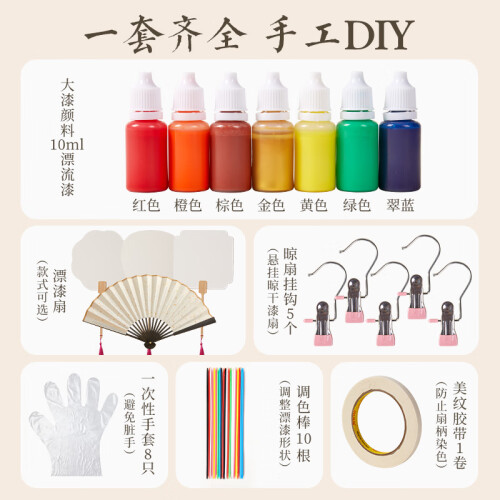 一套齐全 手工DIY

大漆颜料10ml漂流漆

红色 橙色 棕色 金色 黄色 绿色 翠蓝

漂漆扇
（款式可选）

晾扇挂钩5个
（悬挂晾干漆扇）

一次性手套8只
（避免脏手）

调色棒10根
（调整漂漆形状）

美纹胶带1卷
（防止扇柄染色）