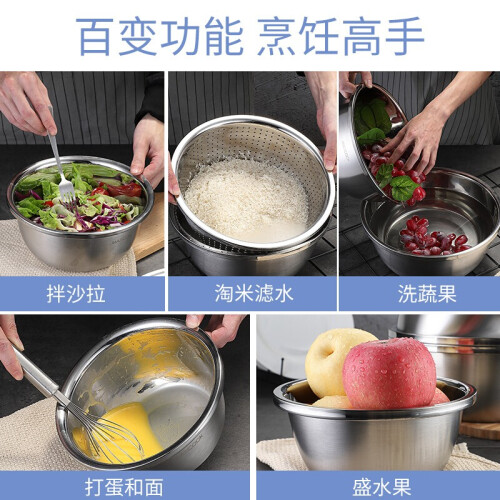 百变功能 烹饪高手

拌沙拉

淘米滤水

洗蔬果

打蛋和面

盛水果