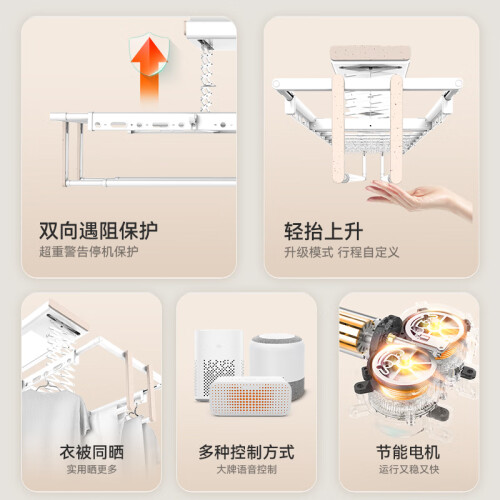 双向遇阻保护
超重警告停机保护

轻抬上升
升级模式 行程自定义

衣被同晒
实用晒更多

多种控制方式
大牌语音控制

节能电机
运行又稳又快