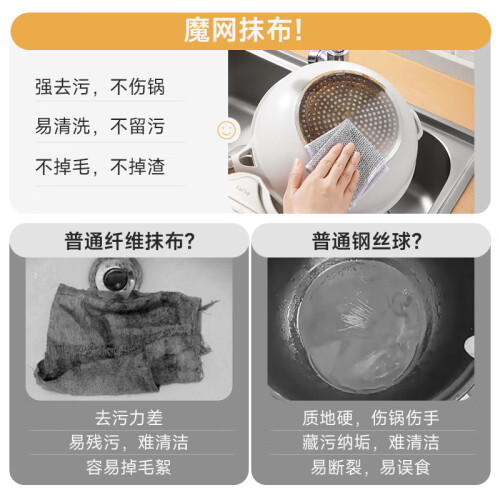 魔网抹布!

强去污，不伤锅

易清洗，不留污

不掉毛，不掉渣

普通纤维抹布?

去污力差

易残污，难清洁

容易掉毛絮

普通钢丝球?

质地硬，伤锅伤手

藏污纳垢，难清洁

易断裂，易误食