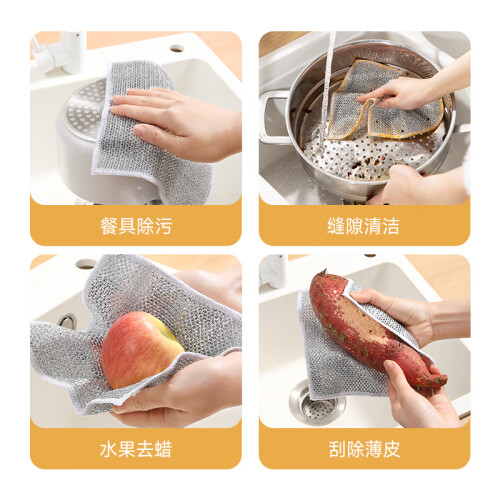 餐具除污

缝隙清洁

水果去蜡

刮除薄皮