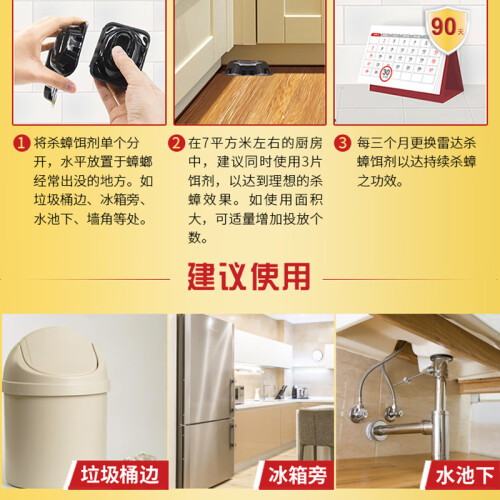 90天

30

1 将杀蟑饵剂单个分开，水平放置于蟑螂经常出没的地方。如垃圾桶边、冰箱旁、水池下、墙角等处。

2 在7平方米左右的厨房中，建议同时使用3片饵剂，以达到理想的杀蟑效果。如使用面积大，可适量增加投放个数。

3 每三个月更换雷达杀蟑饵剂以达持续杀蟑之功效。

建议使用

垃圾桶边

冰箱旁

水池下