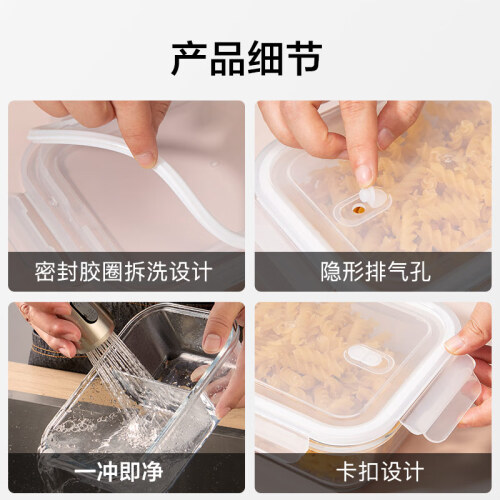 产品细节

密封胶圈拆洗设计

隐形排气孔

一冲即净

卡扣设计