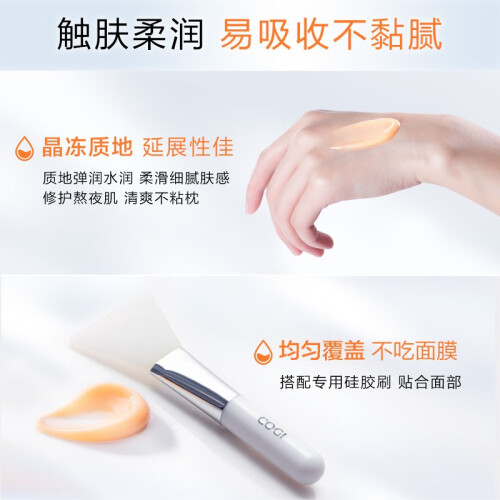 触肤柔润 易吸收不黏腻

晶冻质地 延展性佳

质地弹润水润 柔滑细腻肤感
修护熬夜肌 清爽不粘枕

均匀覆盖 不吃面膜

搭配专用硅胶刷 贴合面部

COGI