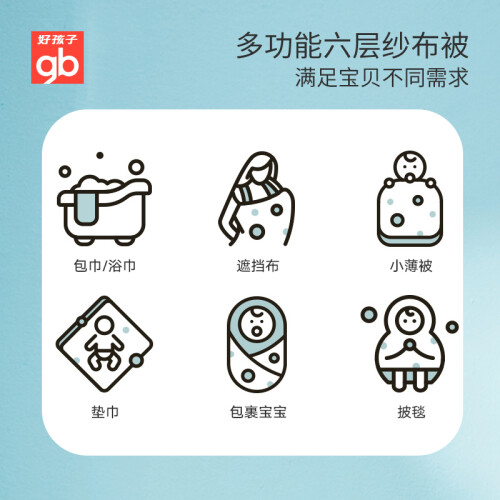 好孩子
gb

多功能六层纱布被
满足宝贝不同需求

包巾/浴巾

遮挡布

小薄被

垫巾

包裹宝宝

披毯