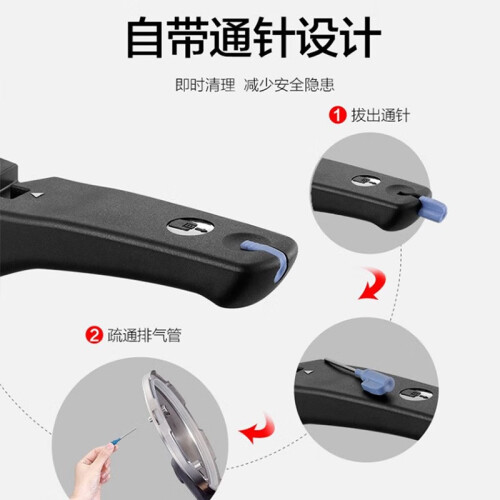 自带通针设计

即时清理 减少安全隐患

1 拔出通针

2 疏通排气管