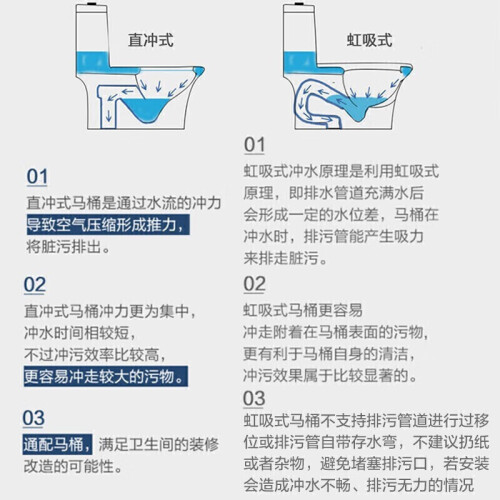 直冲式

01
直冲式马桶是通过水流的冲力导致空气压缩形成推力，将脏污排出。

02
直冲式马桶冲力更为集中，冲水时间相较短，不过冲污效率比较高，更容易冲走较大的污物。

03
通配马桶，满足卫生间的装修改造的可能性。

虹吸式

01
虹吸式冲水原理是利用虹吸式原理，即排水管道充满水后会形成一定的水位差，马桶在冲水时，排污管能产生吸力来排走脏污。

02
虹吸式马桶更容易冲走附着在马桶表面的污物，更有利于马桶自身的清洁，冲污效果属于比较显著的。

03
虹吸式马桶不支持排污管道进行过移位或排污管自带存水弯，不建议扔纸或者杂物，避免堵塞排污口，若安装会造成冲水不畅、排污无力的情况