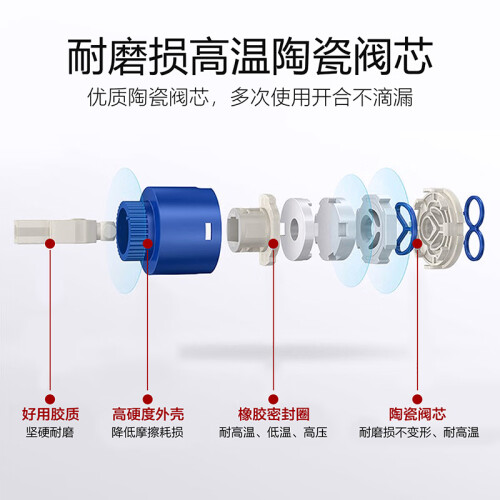 耐磨损高温陶瓷阀芯

优质陶瓷阀芯，多次使用开合不滴漏

好用胶质
坚硬耐磨

高硬度外壳
降低摩擦耗损

橡胶密封圈
耐高温、低温、高压

陶瓷阀芯
耐磨损不变形、耐高温