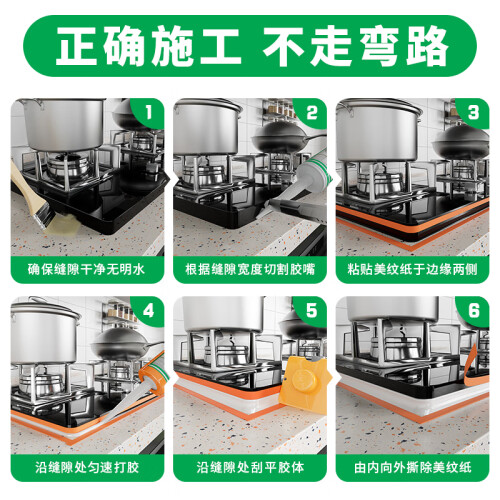 正确施工 不走弯路

1
确保缝隙干净无明水

2
根据缝隙宽度切割胶嘴

3
粘贴美纹纸于边缘两侧

4
沿缝隙处匀速打胶

5
沿缝隙处刮平胶体

6
由内向外撕除美纹纸