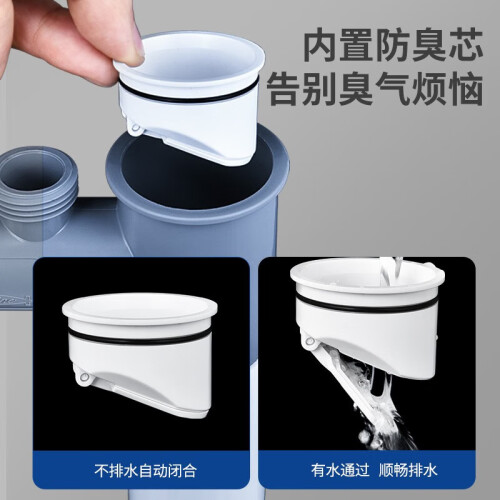 内置防臭芯
告别臭气烦恼

不排水自动闭合

有水通过 顺畅排水