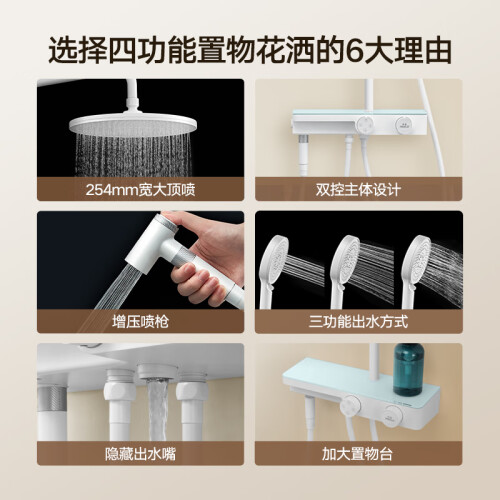 选择四功能置物花洒的6大理由

254mm宽大顶喷

双控主体设计

增压喷枪

三功能出水方式

隐藏出水嘴

加大置物台