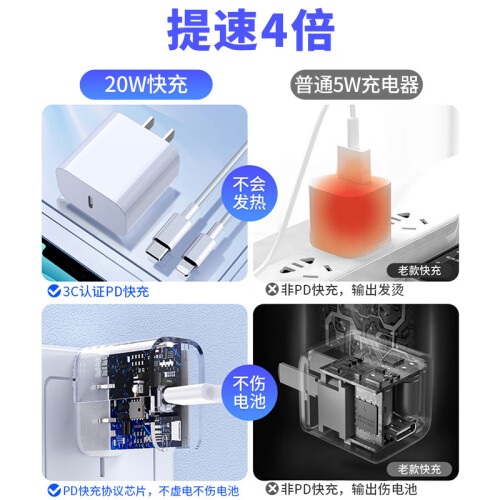 提速4倍

20W快充

普通5W充电器

不会发热

老款快充

3C认证PD快充

非PD快充，输出发烫

不伤电池

老款快充

PD快充协议芯片，不虚电不伤电池

非PD快充，输出伤电池