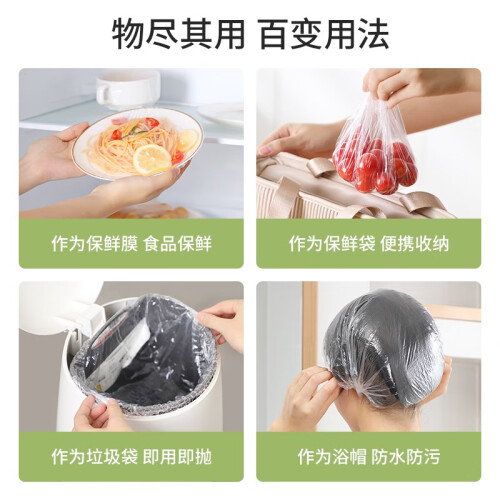 物尽其用 百变用法

作为保鲜膜 食品保鲜

作为保鲜袋 便携收纳

作为垃圾袋 即用即抛

作为浴帽 防水防污