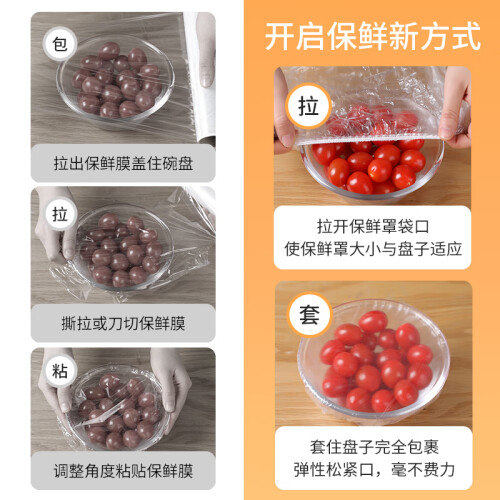 包

拉出保鲜膜盖住碗盘

拉

撕拉或刀切保鲜膜

粘

调整角度粘贴保鲜膜

开启保鲜新方式

拉

拉开保鲜罩袋口
使保鲜罩大小与盘子适应

套

套住盘子完全包裹
弹性松紧口，毫不费力