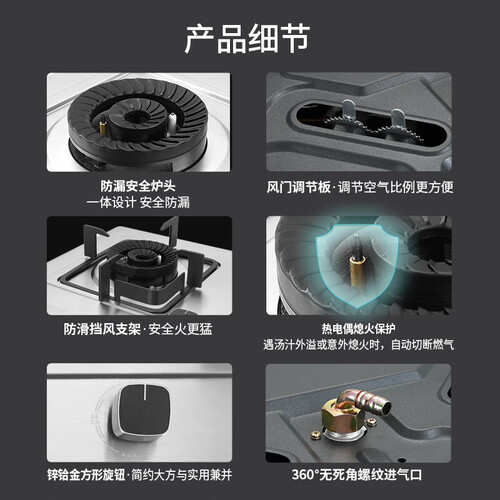 产品细节

防漏安全炉头
一体设计 安全防漏

风门调节板·调节空气比例更方便

防滑挡风支架·安全火更猛

热电偶熄火保护
遇汤汁外溢或意外熄火时，自动切断燃气

锌铅金方形旋钮·简约大方与实用兼并

360°无死角螺纹进气口