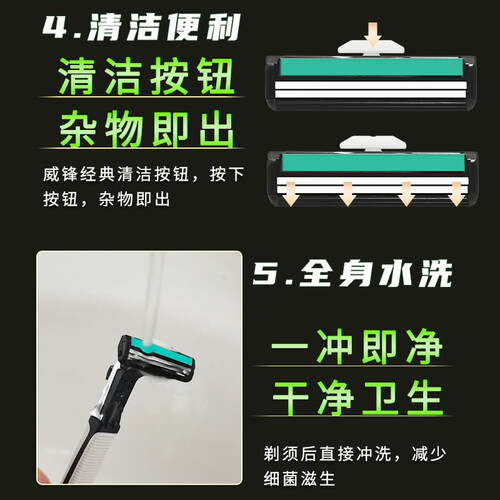 4.清洁便利

清洁按钮

杂物即出

威锋经典清洁按钮，按下按钮，杂物即出

5.全身水洗

一冲即净

干净卫生

剃须后直接冲洗，减少细菌滋生