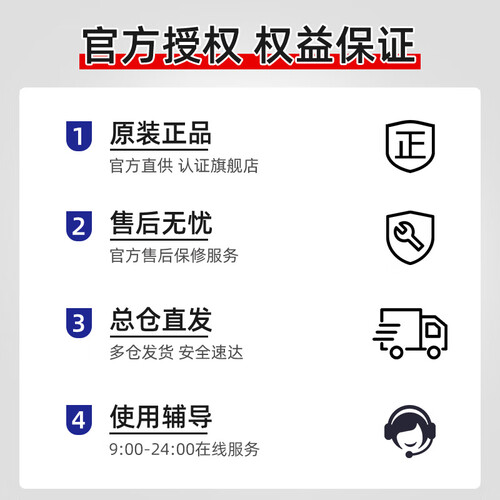 官方授权 权益保证

1 原装正品

官方直供 认证旗舰店

正

2 售后无忧

官方售后保修服务

3 总仓直发

多仓发货 安全速达

4 使用辅导

9:00-24:00在线服务