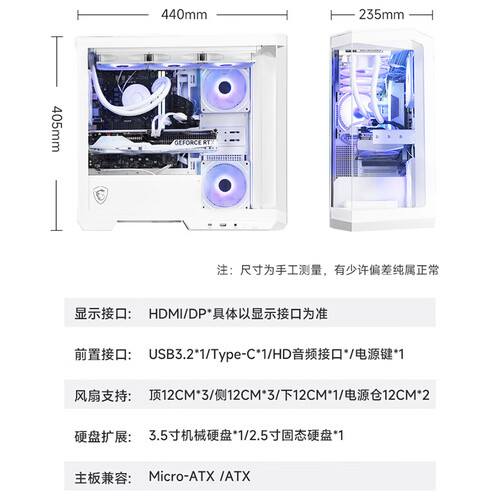 440mm

235mm

405mm

GEFORCE RTX

注：尺寸为手工测量，有少许偏差纯属正常

| 显示接口: | HDMI/DP*具体以显示接口为准 |
|---|---|
| 前置接口: | USB3.2*1/Type-C*1/HD音频接口*/电源键*1 |
| 风扇支持: | 顶12CM*3/侧12CM*3/下12CM*1/电源仓12CM*2 |
| 硬盘扩展: | 3.5寸机械硬盘*1/2.5寸固态硬盘*1 |
| 主板兼容: | Micro-ATX /ATX |